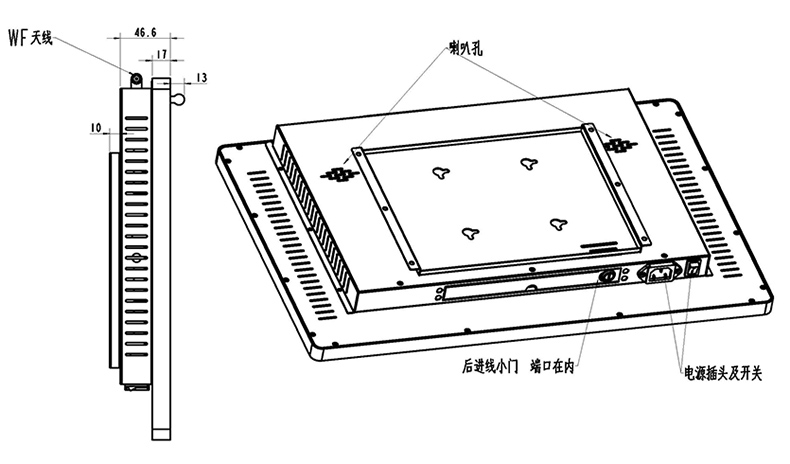 WF 天线

46.6

17

13

10

喇叭孔

后进线小门 端口在内

电源插头及开关